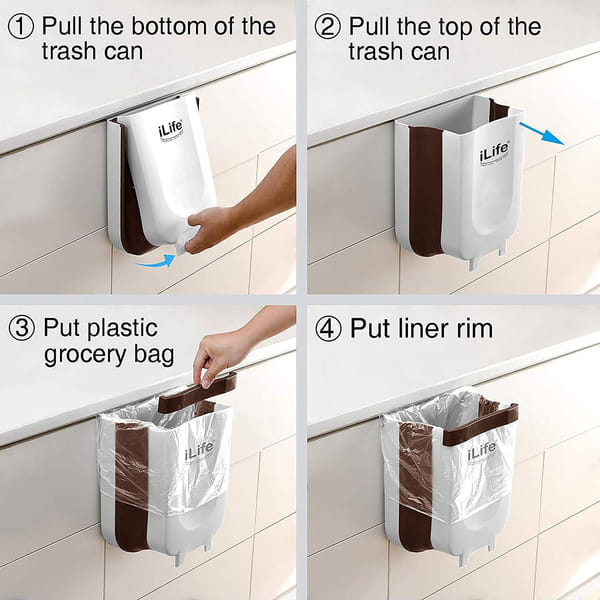 ① Pull the bottom of the trash can

iLife

② Pull the top of the trash can

iLife

③ Put plastic grocery bag

iLife

④ Put liner rim

iLife